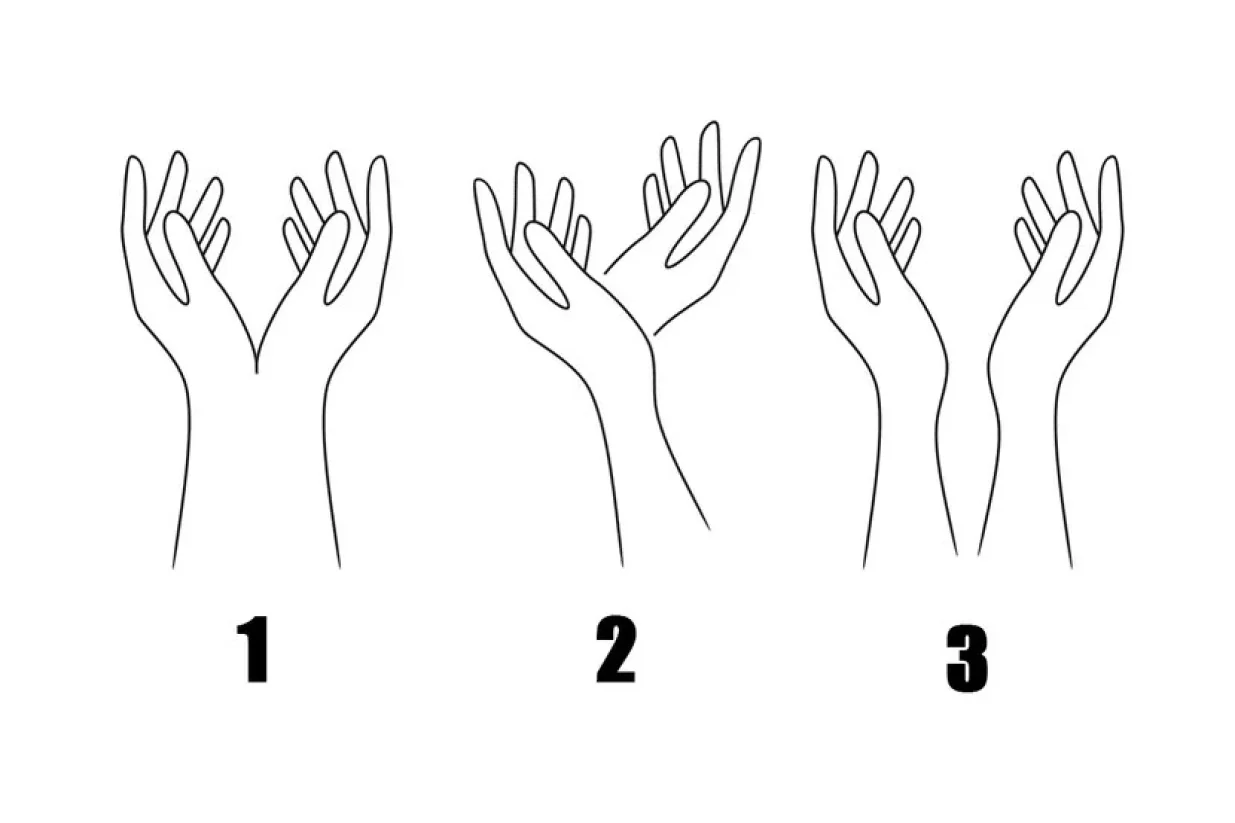 1

2

3